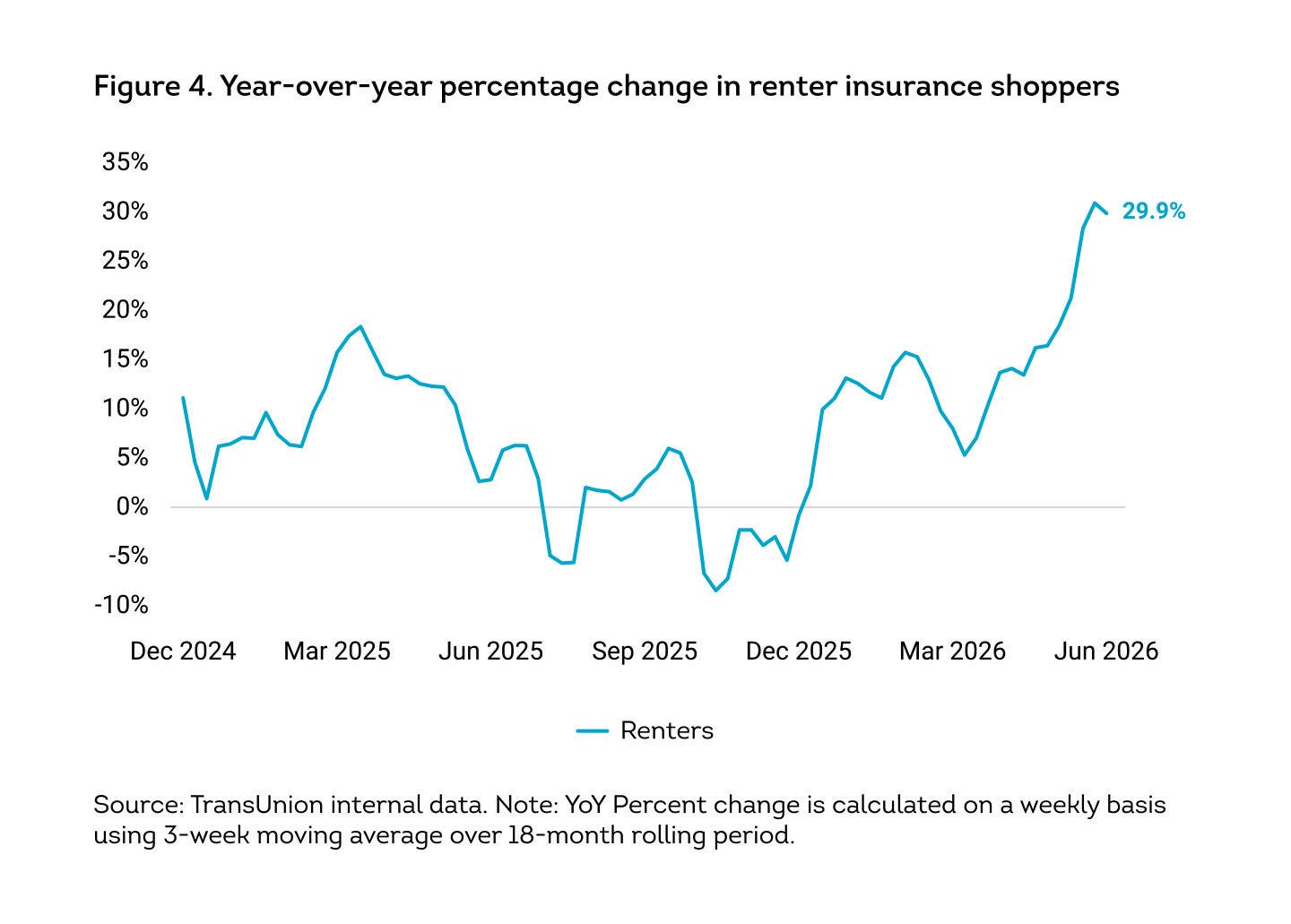 Figure 4. Year-over-year percentage change in renter insurance shoppers

35%
30%
25%
20%
15%
10%
5%
0%
-5%
-10%

29.9%

Dec 2024
Mar 2025
Jun 2025
Sep 2025
Dec 2025
Mar 2026
Jun 2026

Renters

Source: TransUnion internal data. Note: YoY Percent change is calculated on a weekly basis using 3-week moving average over 18-month rolling period.